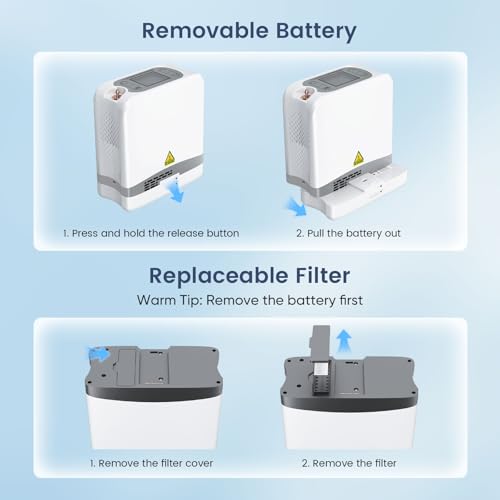 Removable Battery

1. Press and hold the release button

2. Pull the battery out

Replaceable Filter

Warm Tip: Remove the battery first

1. Remove the filter cover

2. Remove the filter