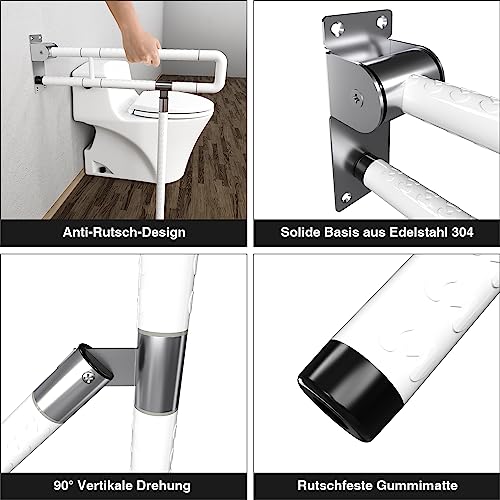 Anti-Rutsch-Design

Solide Basis aus Edelstahl 304

90° Vertikale Drehung

Rutschfeste Gummimatte