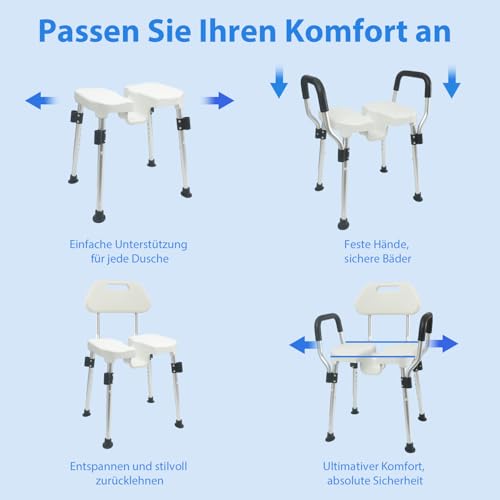 Passen Sie Ihren Komfort an

Einfache Unterstützung für jede Dusche

Feste Hände, sichere Bäder

Entspannen und stilvoll zurücklehnen

Ultimativer Komfort, absolute Sicherheit