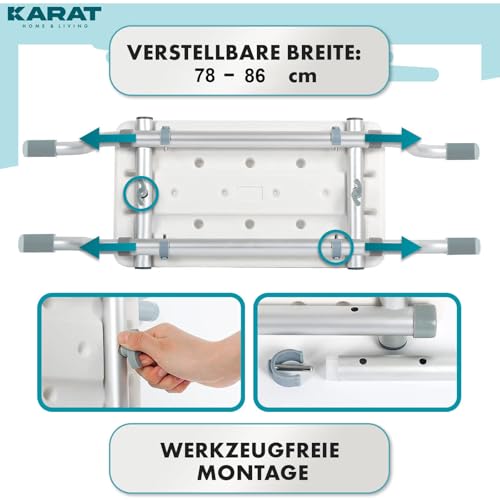 KARAT
HOME & LIVING

VERSTELLBARE BREITE:
78 – 86 cm

WERKZEUGFREIE MONTAGE