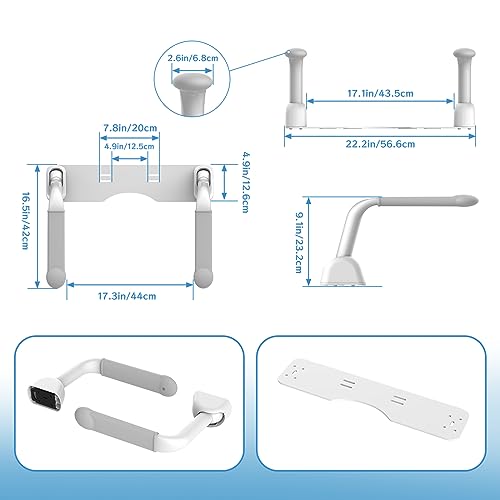 2.6in/6.8cm

17.1in/43.5cm

22.2in/56.6cm

7.8in/20cm

4.9in/12.5cm

4.9in/12.6cm

16.5in/42cm

17.3in/44cm

9.1in/23.2cm