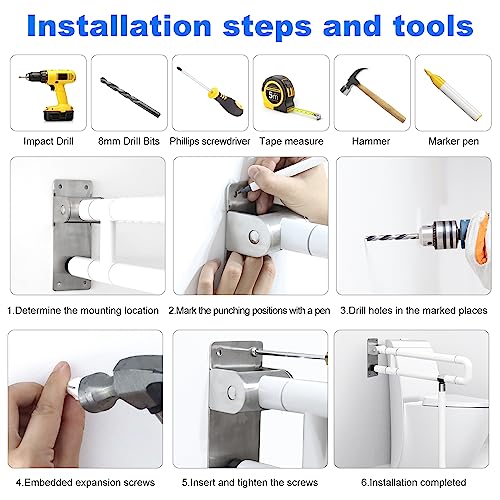 Installation steps and tools

Impact Drill

8mm Drill Bits

Phillips screwdriver

5m

Tape measure

Hammer

Marker pen

1.Determine the mounting location

2.Mark the punching positions with a pen

3.Drill holes in the marked places

4.Embedded expansion screws

5.Insert and tighten the screws

6.Installation completed