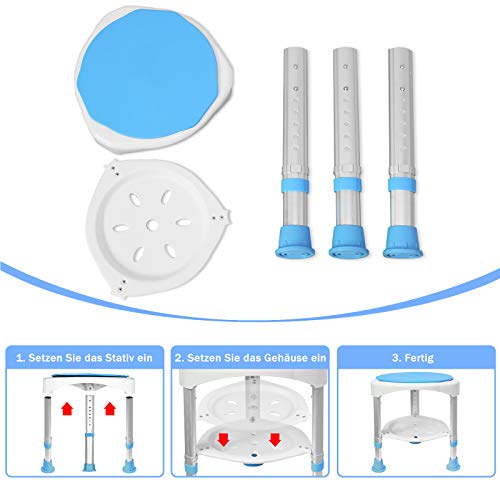 1. Setzen Sie das Stativ ein

2. Setzen Sie das Gehäuse ein

3. Fertig